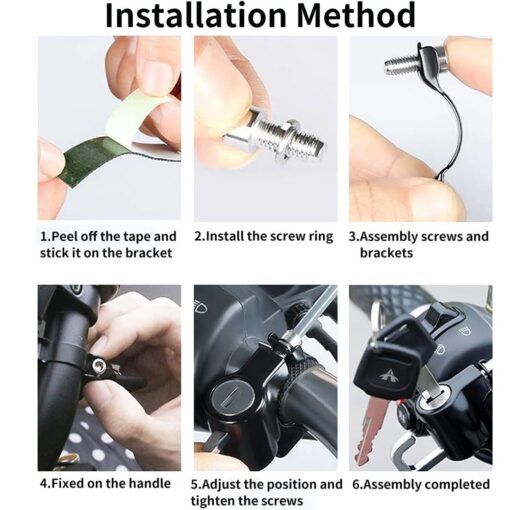 Installation Method

1.Peel off the tape and stick it on the bracket

2.Install the screw ring

3.Assembly screws and brackets

4.Fixed on the handle

5.Adjust the position and tighten the screws

6.Assembly completed