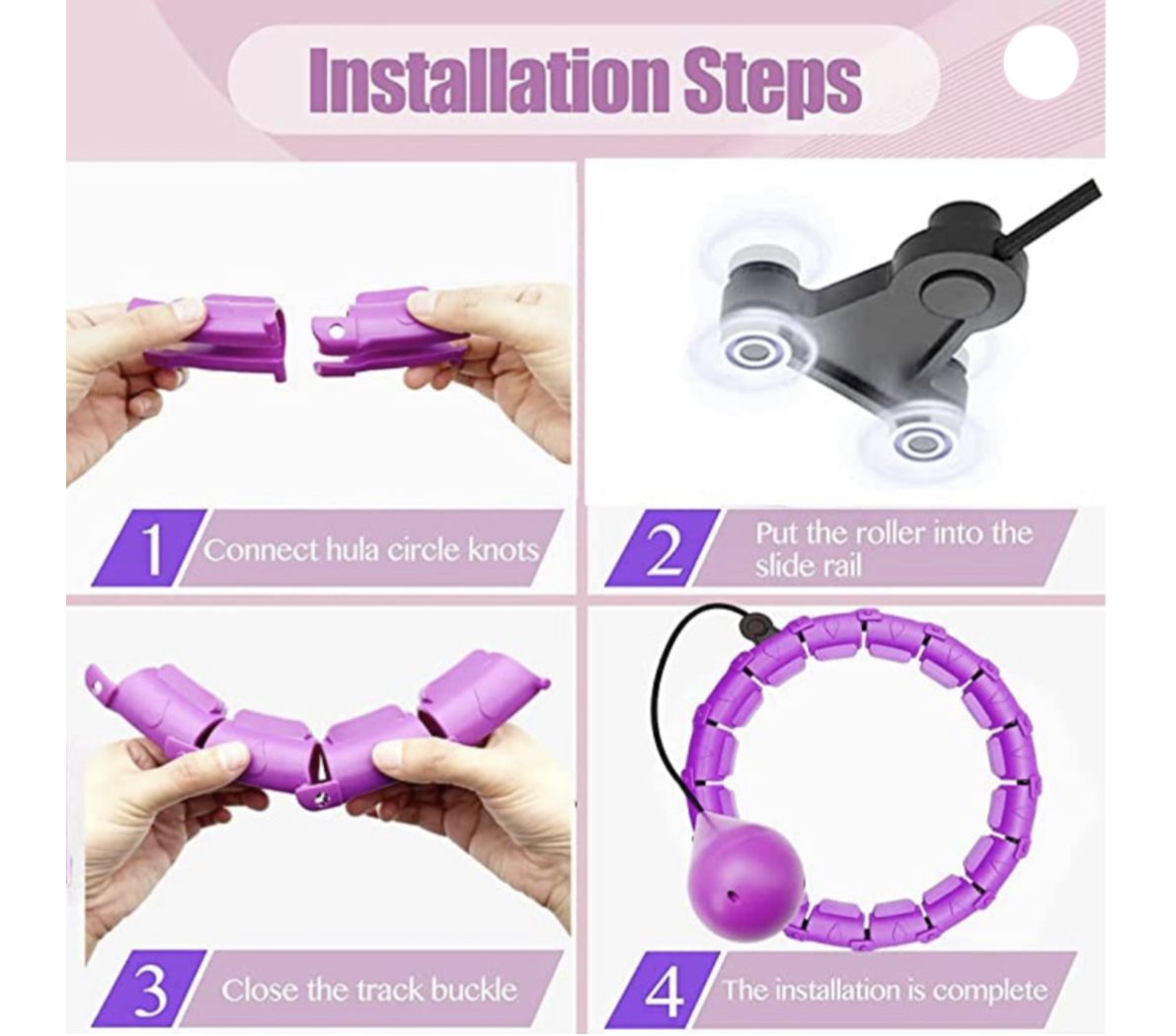 Installation Steps

1 Connect hula circle knots

2 Put the roller into the slide rail

3 Close the track buckle

4 The installation is complete