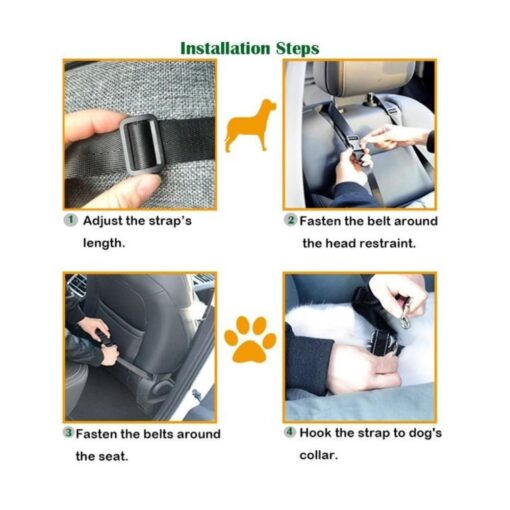 Installation Steps

1 Adjust the strap's length.

2 Fasten the belt around the head restraint.

3 Fasten the belts around the seat.

4 Hook the strap to dog's collar.