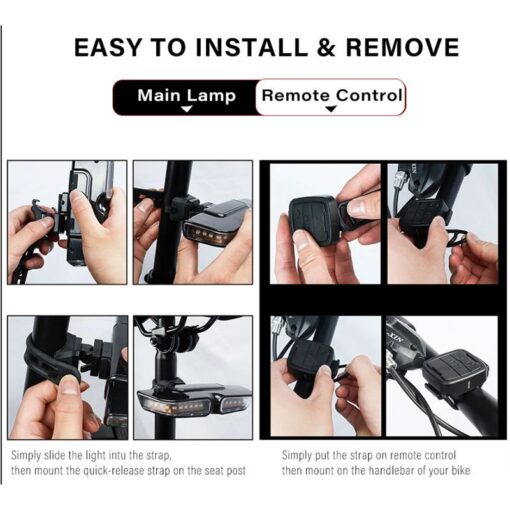 EASY TO INSTALL & REMOVE

Main Lamp

Remote Control

Simply slide the light intu the strap, then mount the quick-release strap on the seat post

Simply put the strap on remote control then mount on the handlebar of your bike