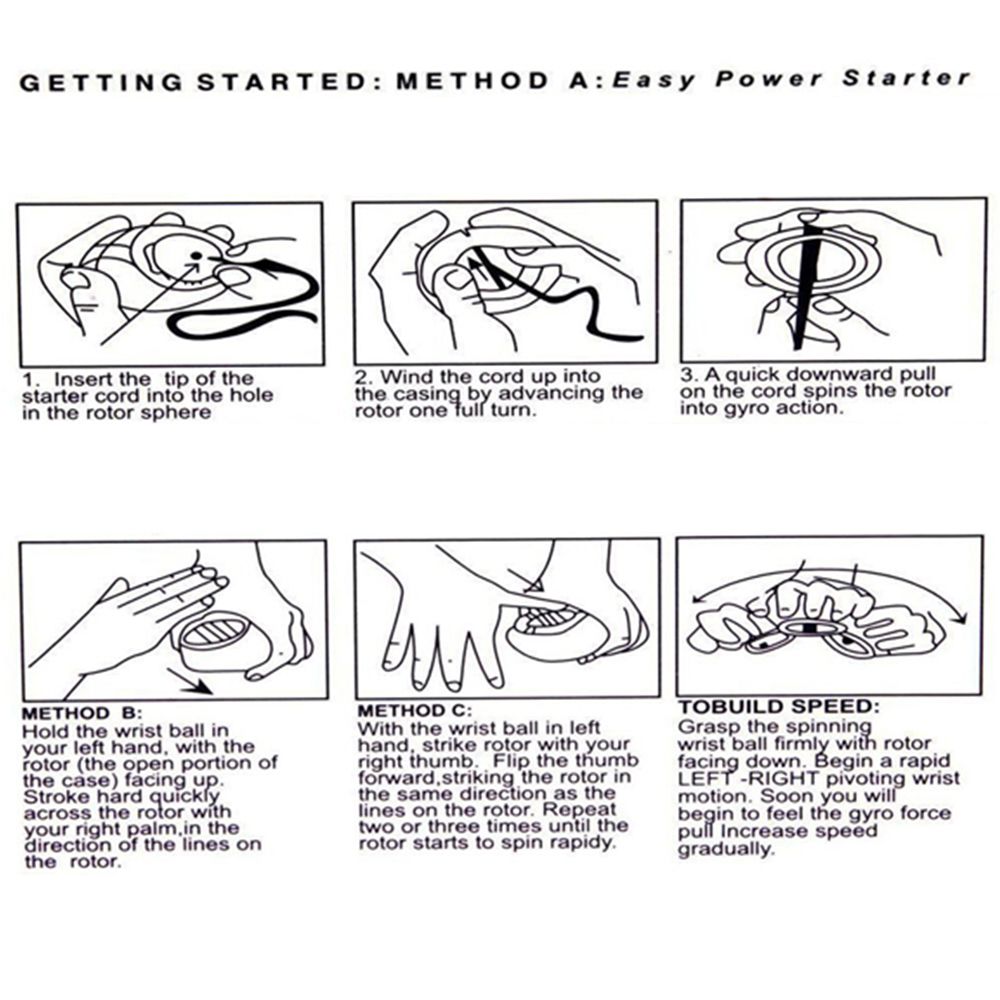 GETTING STARTED: METHOD A: Easy Power Starter

1. Insert the tip of the starter cord into the hole in the rotor sphere

2. Wind the cord up into the casing by advancing the rotor one full turn.

3. A quick downward pull on the cord spins the rotor into gyro action.

METHOD B:
Hold the wrist ball in your left hand, with the rotor (the open portion of the case) facing up. Stroke hard quickly across the rotor with your right palm,in the direction of the lines on the rotor.

METHOD C:
With the wrist ball in left hand, strike rotor with your right thumb. Flip the thumb forward,striking the rotor in the same direction as the lines on the rotor. Repeat two or three times until the rotor starts to spin rapidy.

TOBUILD SPEED:
Grasp the spinning wrist ball firmly with rotor facing down. Begin a rapid LEFT -RIGHT pivoting wrist motion. Soon you will begin to feel the gyro force pull Increase speed gradually.